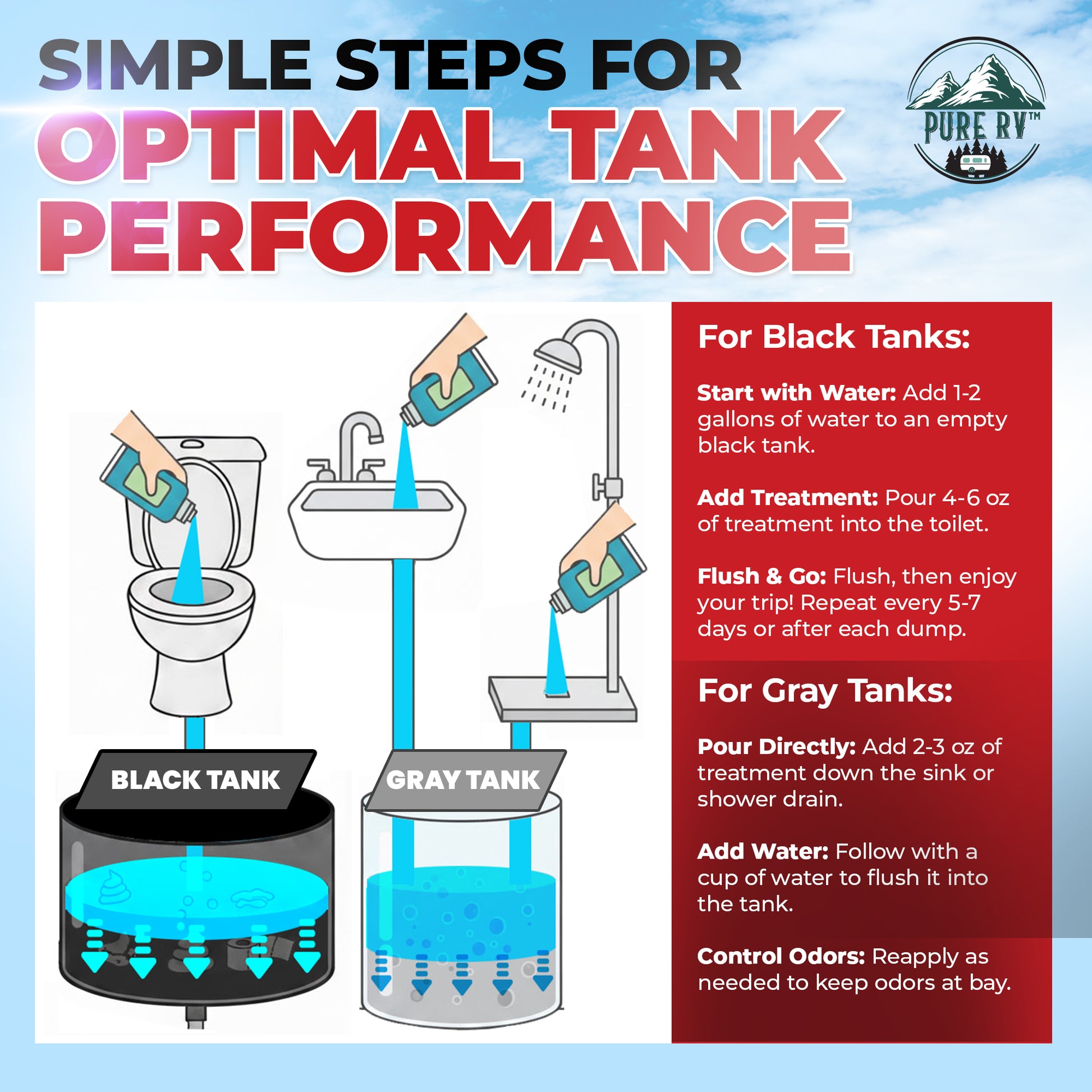 SIMPLE STEPS FOR
OPTIMAL TANK PERFORMANCE

PURE RV™

BLACK TANK

GRAY TANK

For Black Tanks:

Start with Water: Add 1-2 gallons of water to an empty black tank.

Add Treatment: Pour 4-6 oz of treatment into the toilet.

Flush & Go: Flush, then enjoy your trip! Repeat every 5-7 days or after each dump.

For Gray Tanks:

Pour Directly: Add 2-3 oz of treatment down the sink or shower drain.

Add Water: Follow with a cup of water to flush it into the tank.

Control Odors: Reapply as needed to keep odors at bay.